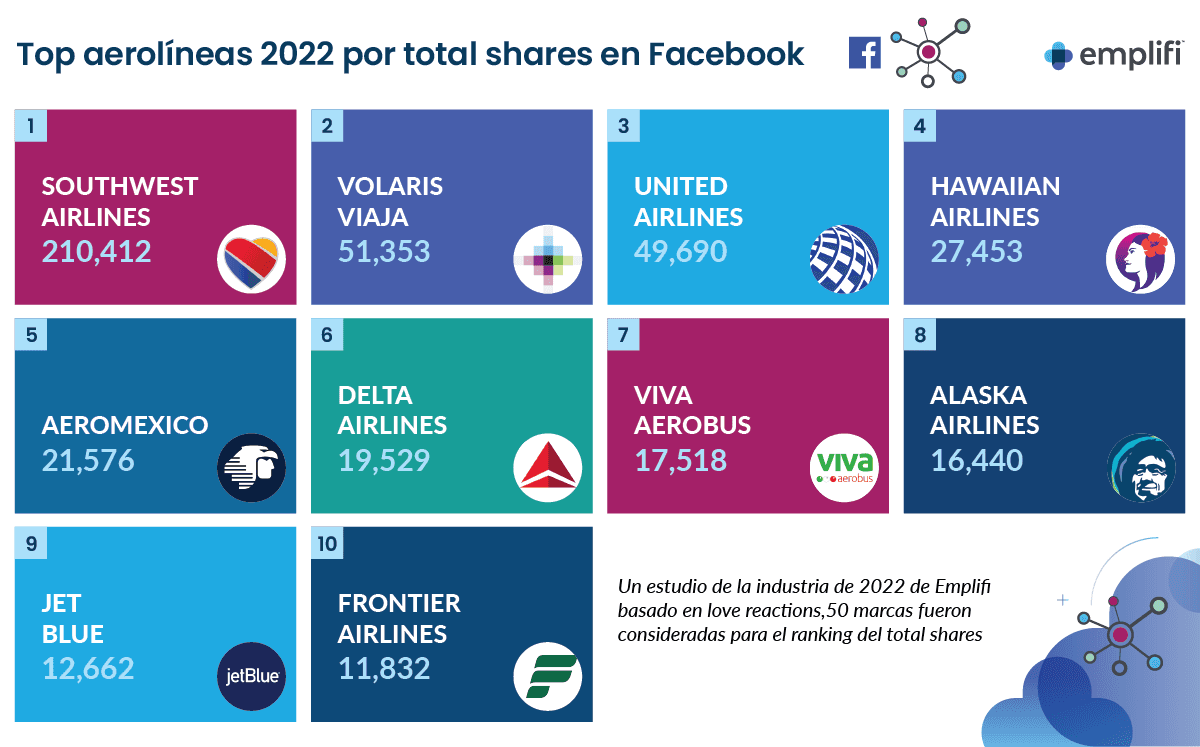 Top aerolíneas 2022 por total shares en Facebook

emplifi

1
SOUTHWEST AIRLINES
210,412

2
VOLARIS VIAJA
51,353

3
UNITED AIRLINES
49,690

4
HAWAIIAN AIRLINES
27,453

5
AEROMEXICO
21,576

6
DELTA AIRLINES
19,529

7
VIVA AEROBUS
17,518
viva aerobus

8
ALASKA AIRLINES
16,440

9
JET BLUE
12,662
jetBlue

10
FRONTIER AIRLINES
11,832

Un estudio de la industria de 2022 de Emplifi basado en love reactions,50 marcas fueron consideradas para el ranking del total shares